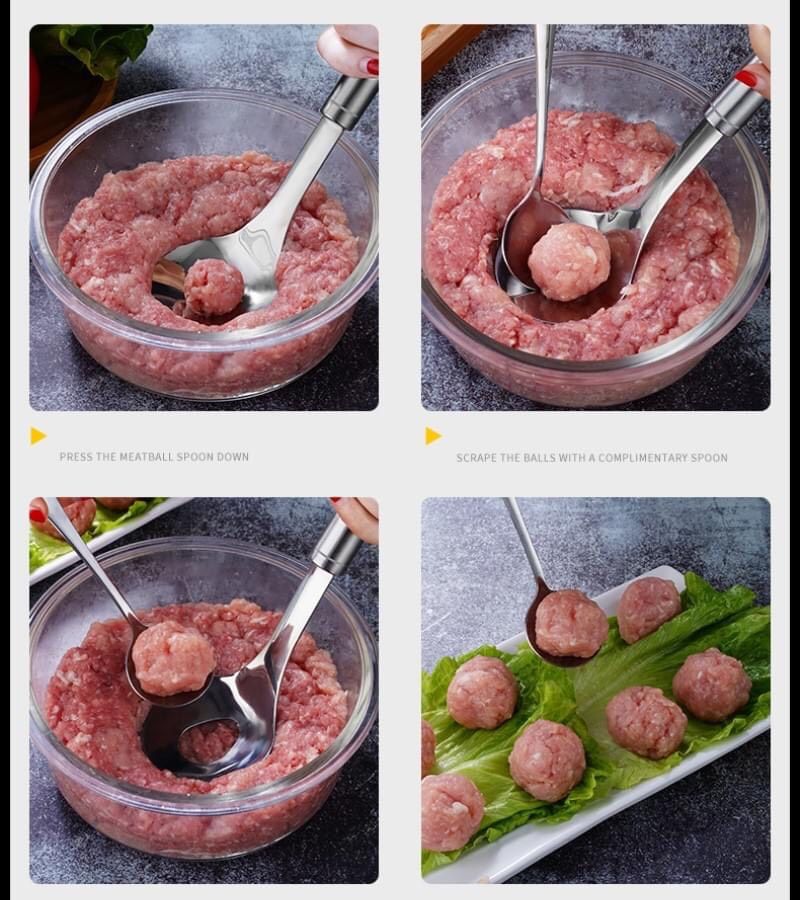 PRESS THE MEATBALL SPOON DOWN

SCRAPE THE BALLS WITH A COMPLIMENTARY SPOON